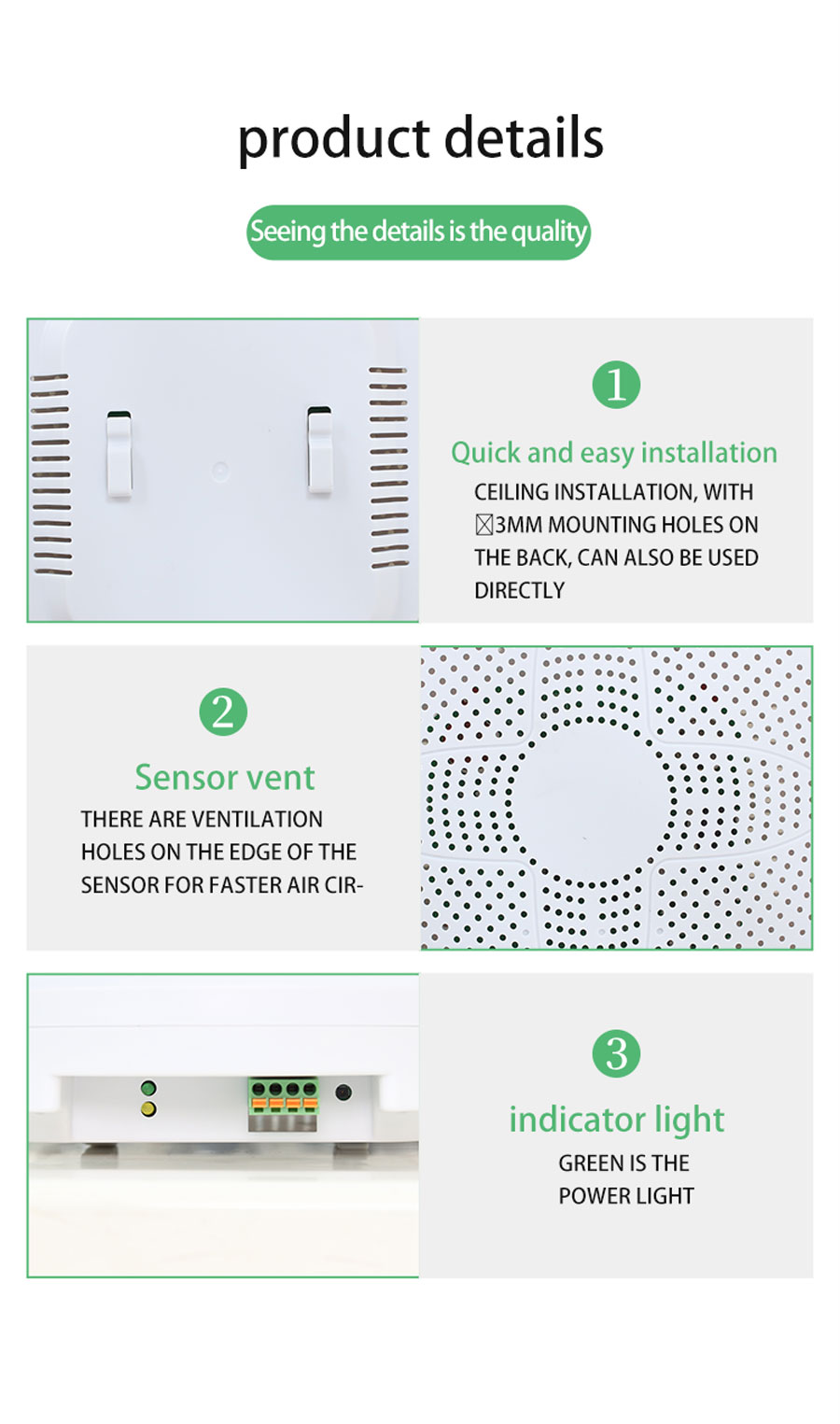 product details

Seeing the details is the quality

1

Quick and easy installation

CEILING INSTALLATION, WITH ☒3MM MOUNTING HOLES ON THE BACK, CAN ALSO BE USED DIRECTLY

2

Sensor vent

THERE ARE VENTILATION HOLES ON THE EDGE OF THE SENSOR FOR FASTER AIR CIR-

3

indicator light

GREEN IS THE POWER LIGHT